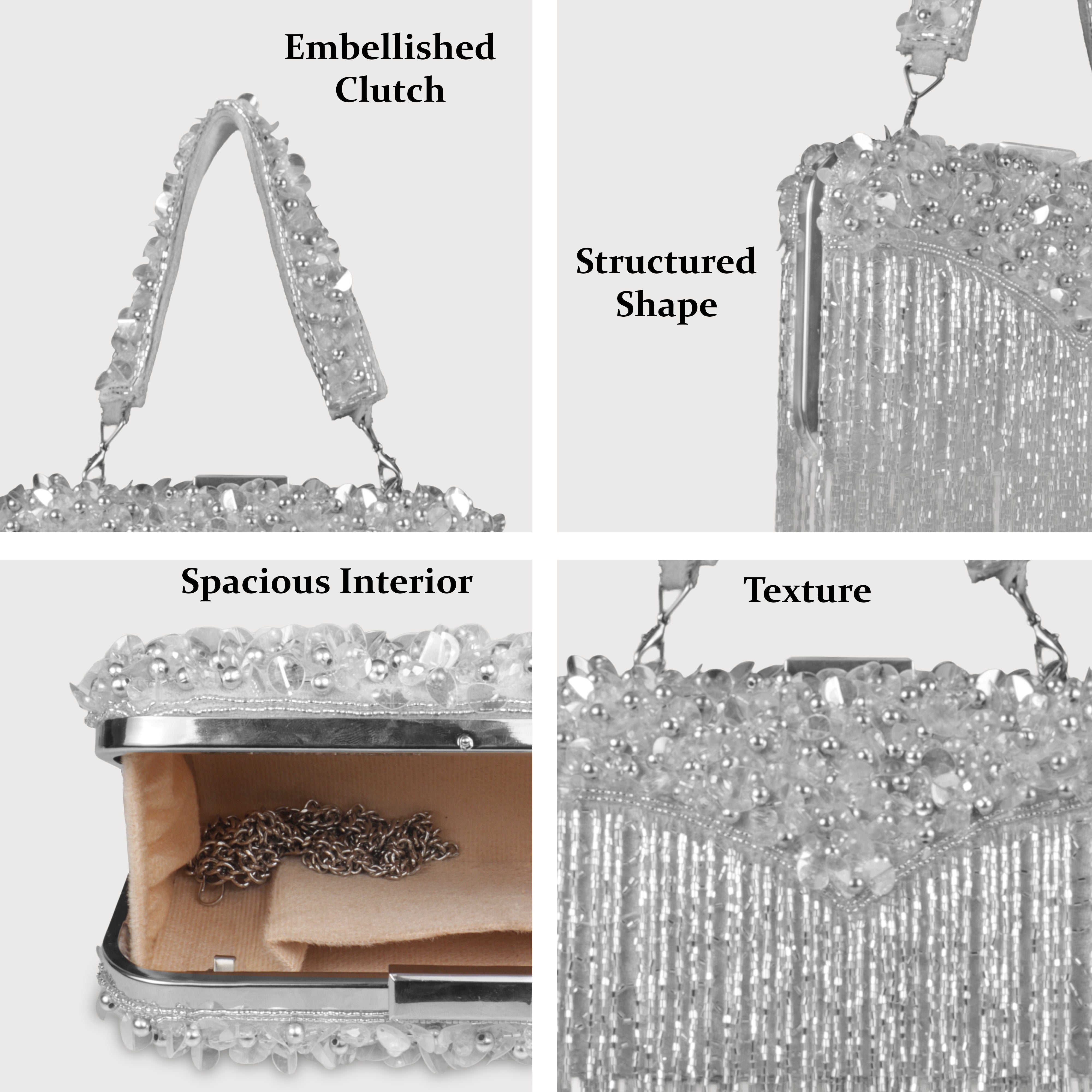 Embellished Clutch

Structured Shape

Spacious Interior

Texture