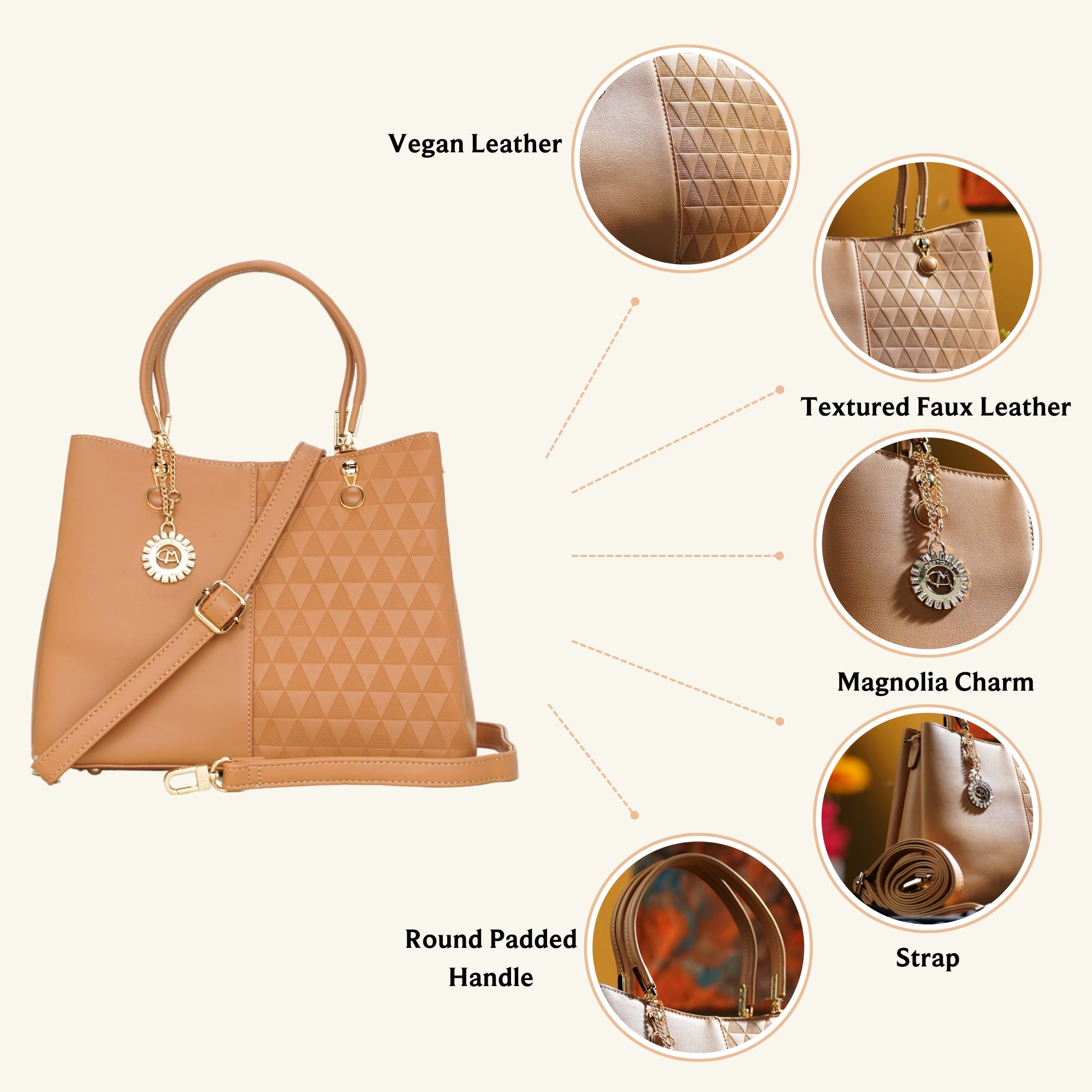 Vegan Leather

Textured Faux Leather

Magnolia Charm

Strap

Round Padded Handle